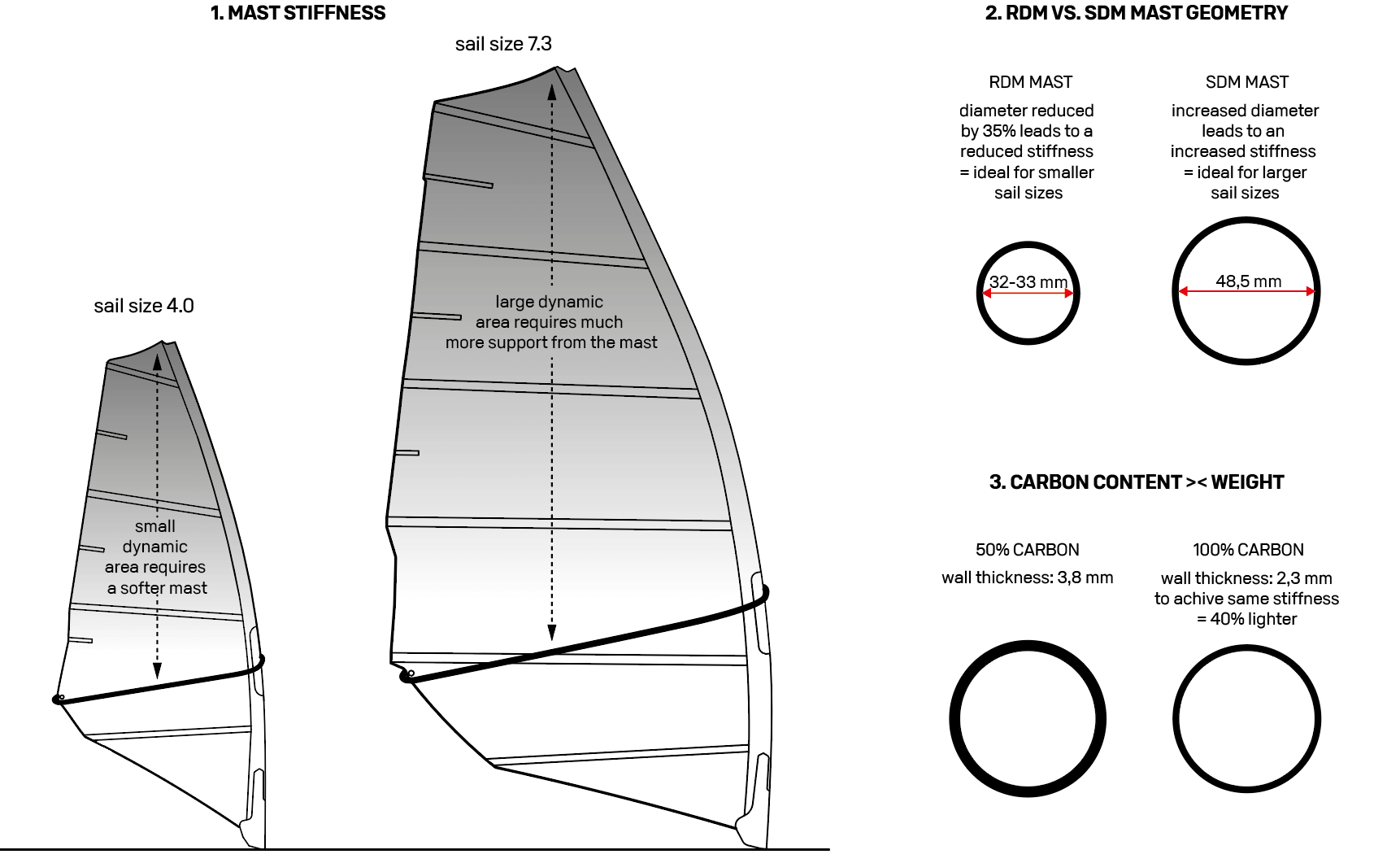 1. MAST STIFFNESS

sail size 4.0

small dynamic area requires a softer mast

sail size 7.3

large dynamic area requires much more support from the mast

2. RDM VS. SDM MAST GEOMETRY

RDM MAST

diameter reduced by 35% leads to a reduced stiffness = ideal for smaller sail sizes

32-33 mm

SDM MAST

increased diameter leads to an increased stiffness = ideal for larger sail sizes

48,5 mm

3. CARBON CONTENT >< WEIGHT

50% CARBON

wall thickness: 3,8 mm

100% CARBON

wall thickness: 2,3 mm to achive same stiffness = 40% lighter